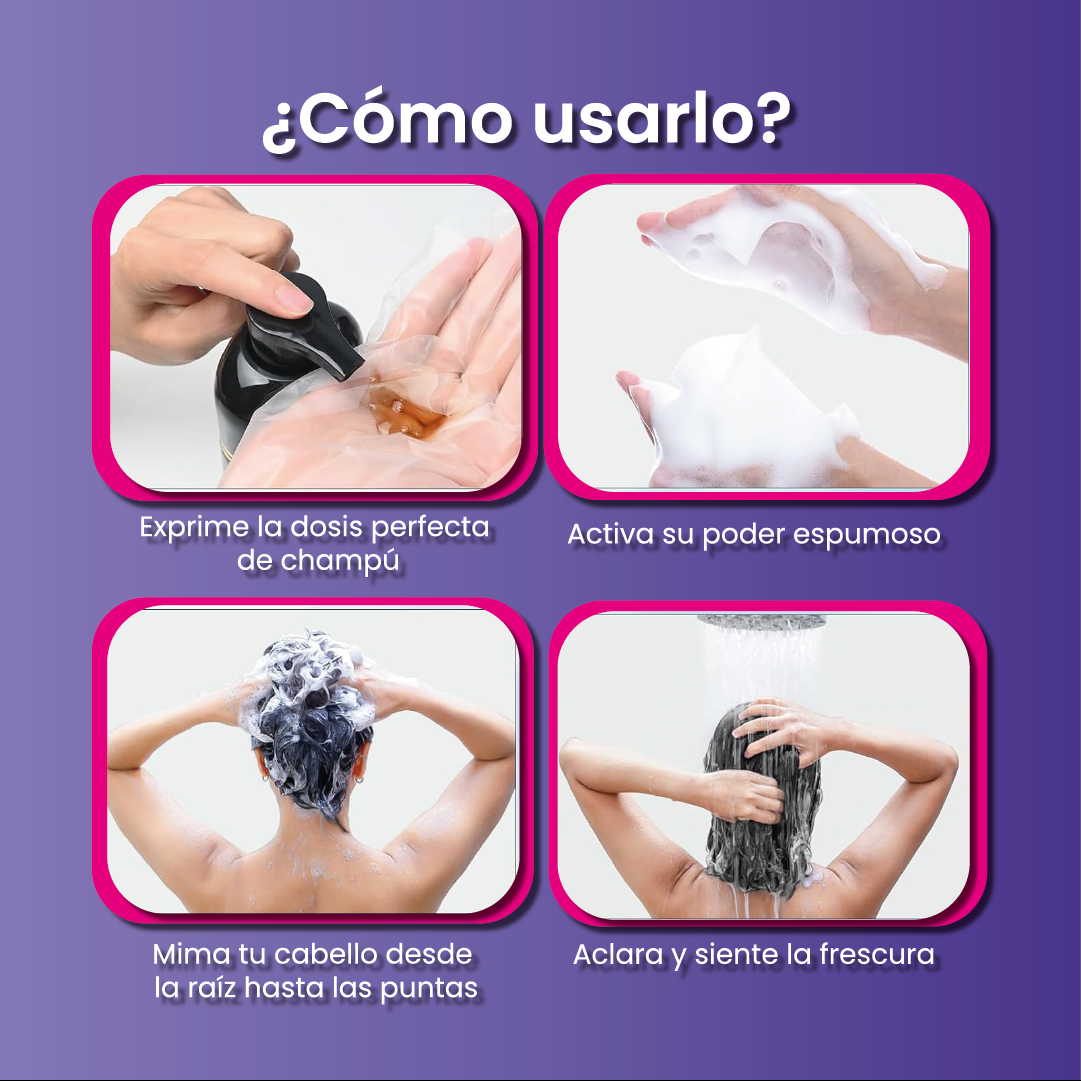 ¿Cómo usarlo?

Exprime la dosis perfecta de champú

Activa su poder espumoso

Mima tu cabello desde la raíz hasta las puntas

Aclara y siente la frescura