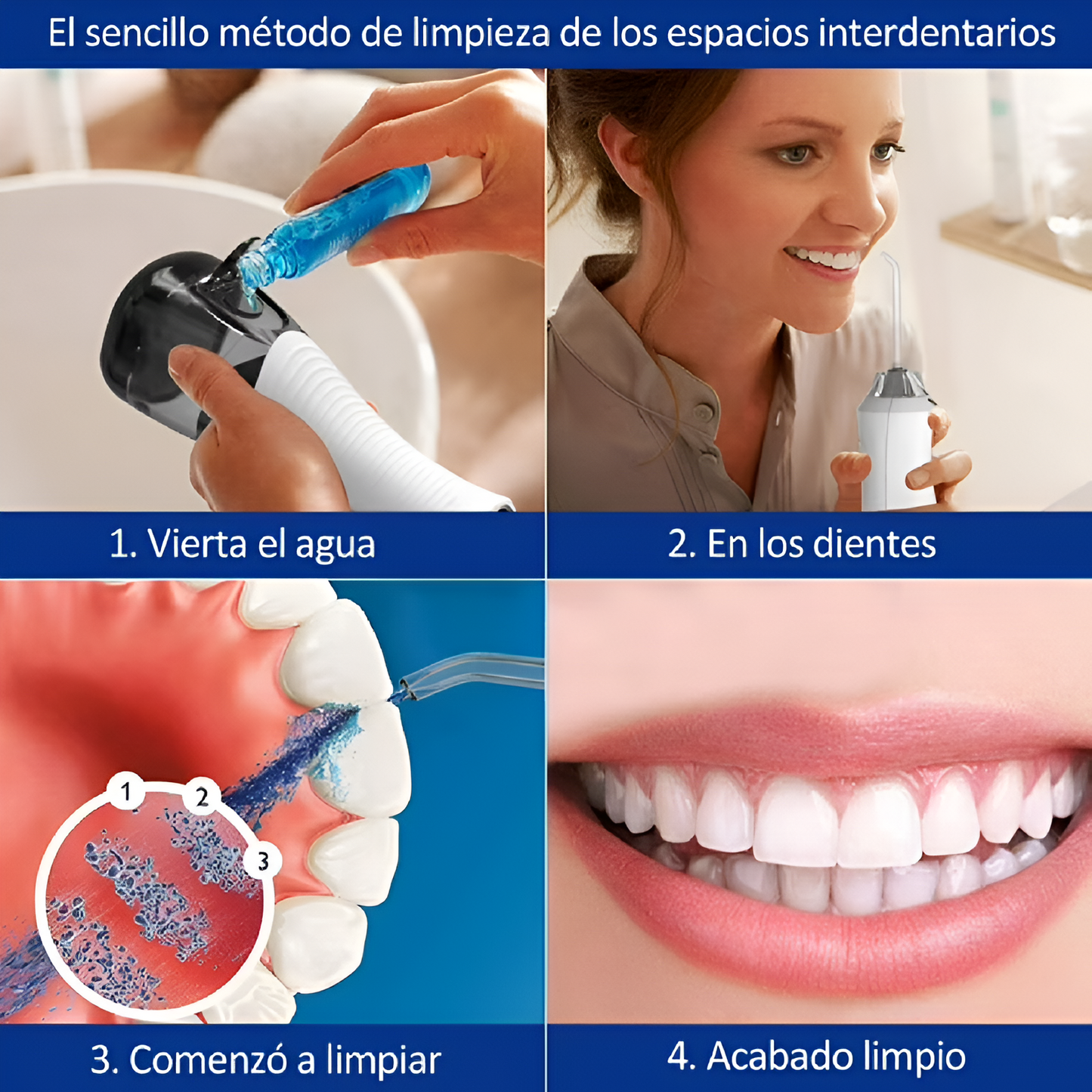 El sencillo método de limpieza de los espacios interdentarios

1. Vierta el agua

2. En los dientes

1
2
3

3. Comenzó a limpiar

4. Acabado limpio